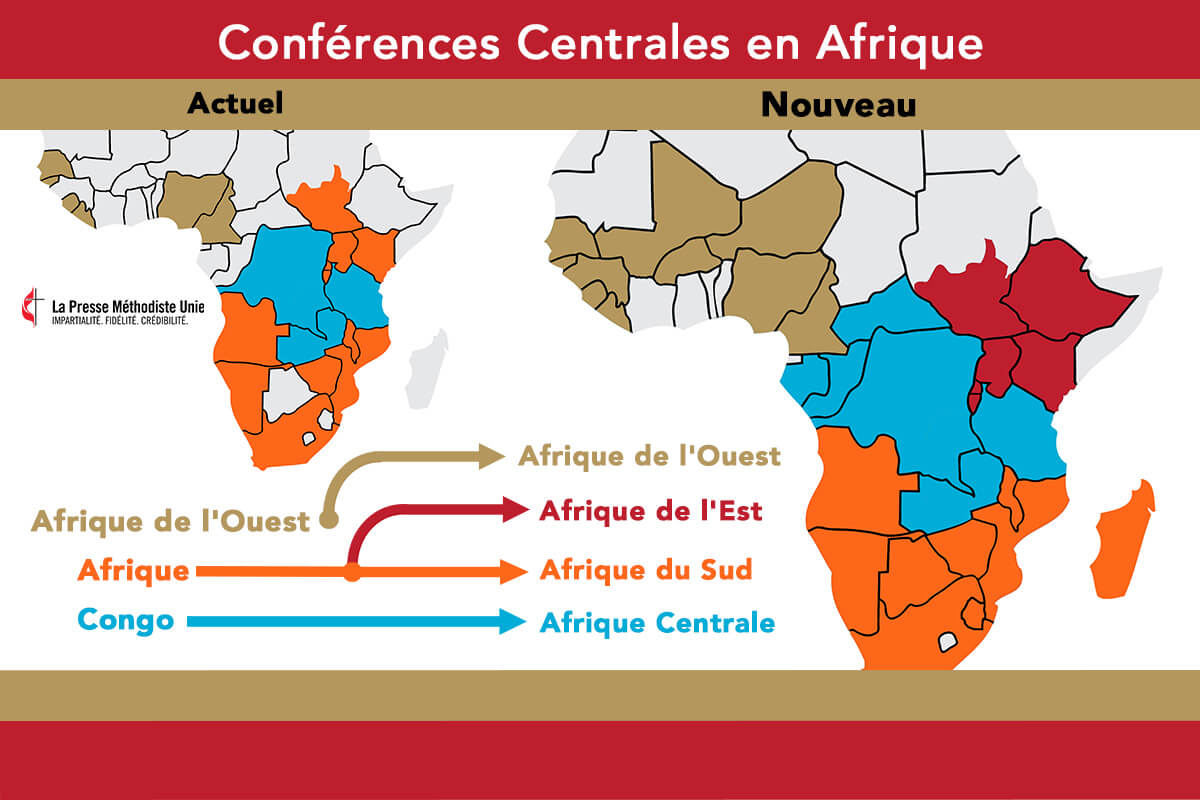 Conférences Centrales en Afrique

Actuel

Nouveau

La Presse Méthodiste Unie
IMPARTIALITÉ. FIDÉLITÉ. CRÉDIBILITÉ.

Afrique de l'Ouest

Afrique

Congo

Afrique de l'Ouest

Afrique de l'Est

Afrique du Sud

Afrique Centrale